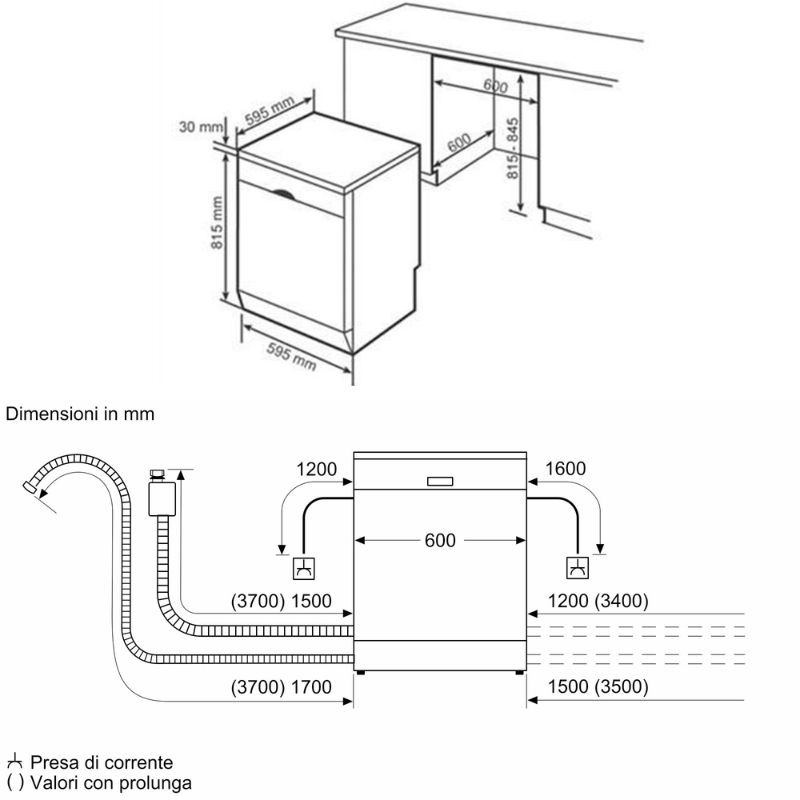 30 mm
595 mm
815 mm
595 mm
600
600
815 - 845

Dimensioni in mm

1200
1600
600
(3700) 1500
1200 (3400)
(3700) 1700
1500 (3500)

Presa di corrente
( ) Valori con prolunga