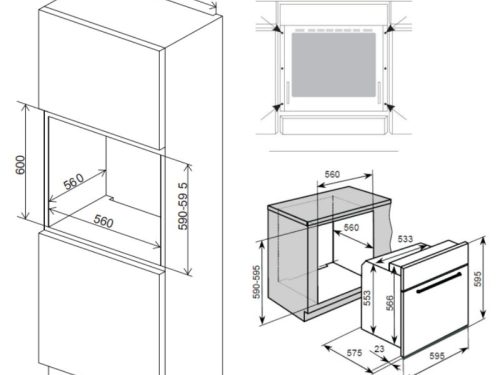 600
560
560
590-59 5
560
560
533
590-595
553
566
595
575
23
595