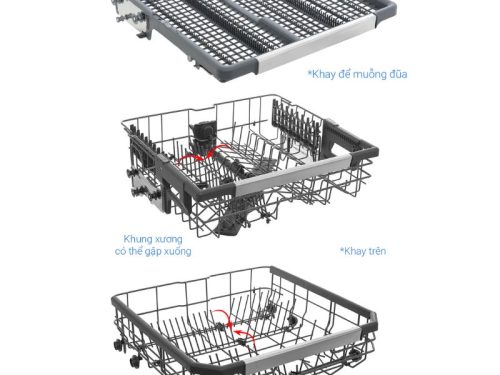 *Khay để muỗng đũa

Khung xương có thể gập xuống

*Khay trên