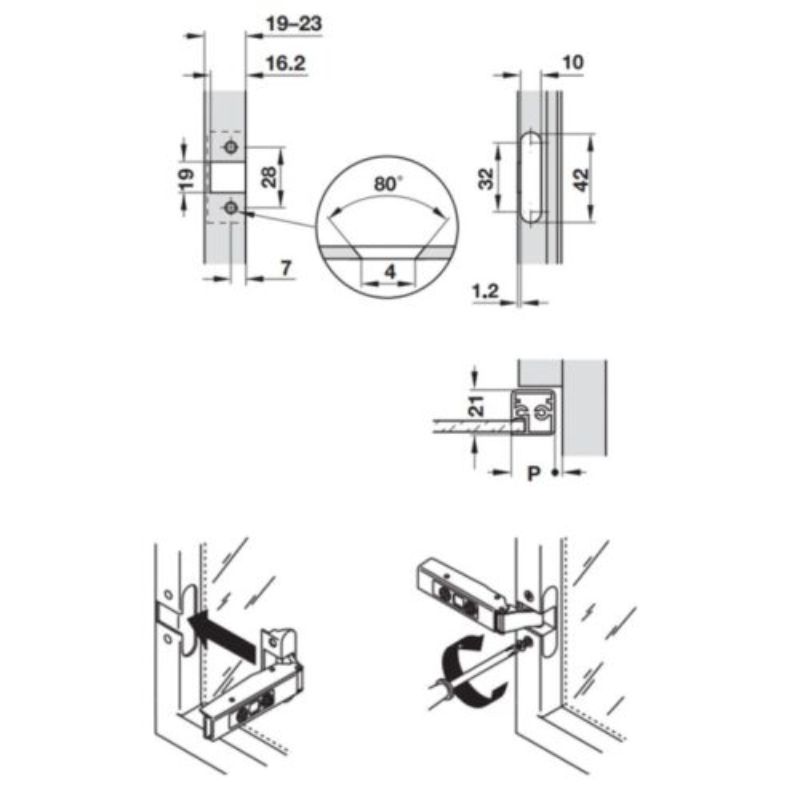 19–23
16.2
19
28
7
80°
4
10
32
42
1.2
21
P