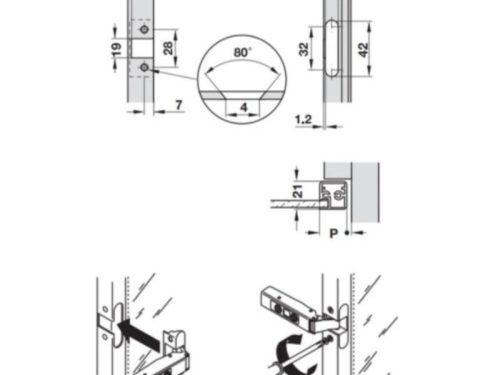 19
28
80°
4
7
32
42
1.2
21
P