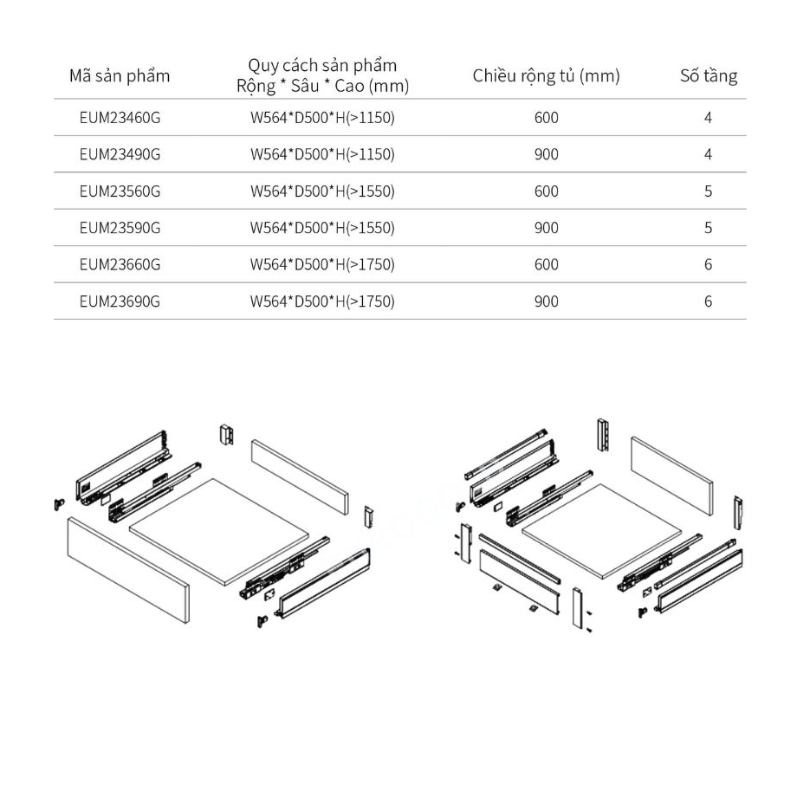 | Mã sản phẩm | Quy cách sản phẩm Rộng * Sâu * Cao (mm) | Chiều rộng tủ (mm) | Số tầng |
|---|---|---|---|
| EUM23460G | W564*D500*H(>1150) | 600 | 4 |
| EUM23490G | W564*D500*H(>1150) | 900 | 4 |
| EUM23560G | W564*D500*H(>1550) | 600 | 5 |
| EUM23590G | W564*D500*H(>1550) | 900 | 5 |
| EUM23660G | W564*D500*H(>1750) | 600 | 6 |
| EUM23690G | W564*D500*H(>1750) | 900 | 6 |