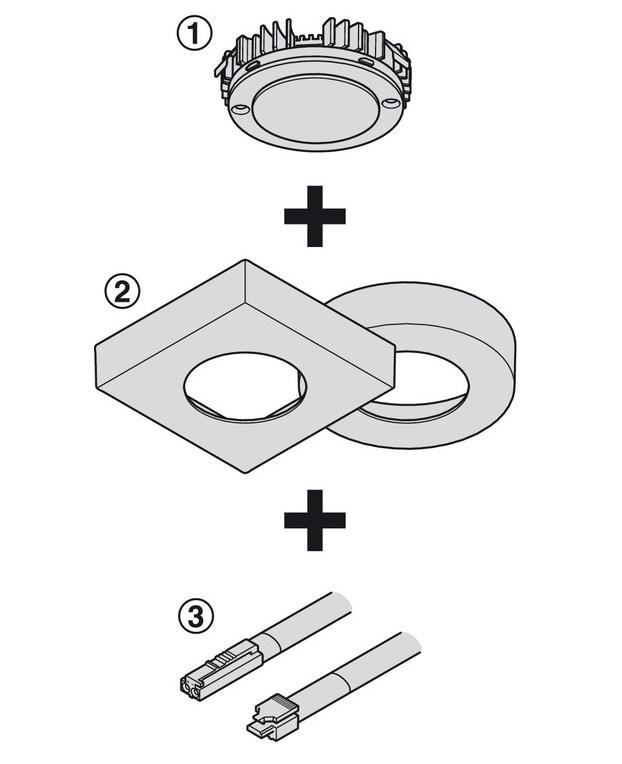 1

+

2

+

3