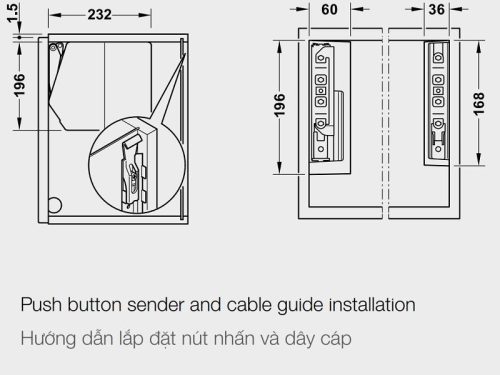 1.5
232
196
60
36
196
168

Push button sender and cable guide installation

Hướng dẫn lắp đặt nút nhấn và dây cáp