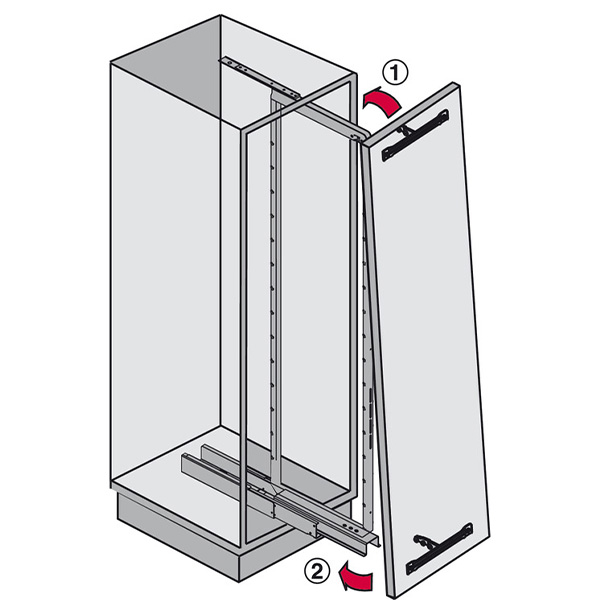 ①

②