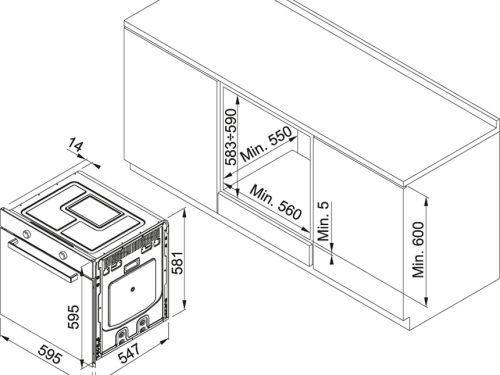 14

583÷590

Min. 550

Min. 560

Min. 5

Min. 600

581

595

595

547